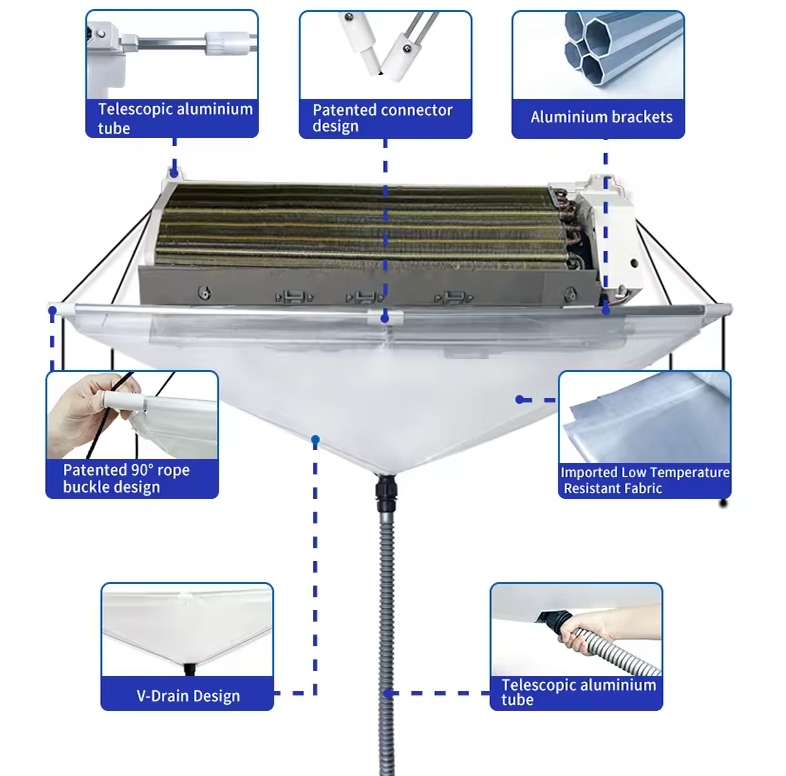 Telescopic aluminium tube

Patented connector design

Aluminium brackets

Patented 90° rope buckle design

Imported Low Temperature Resistant Fabric

V-Drain Design

Telescopic aluminium tube